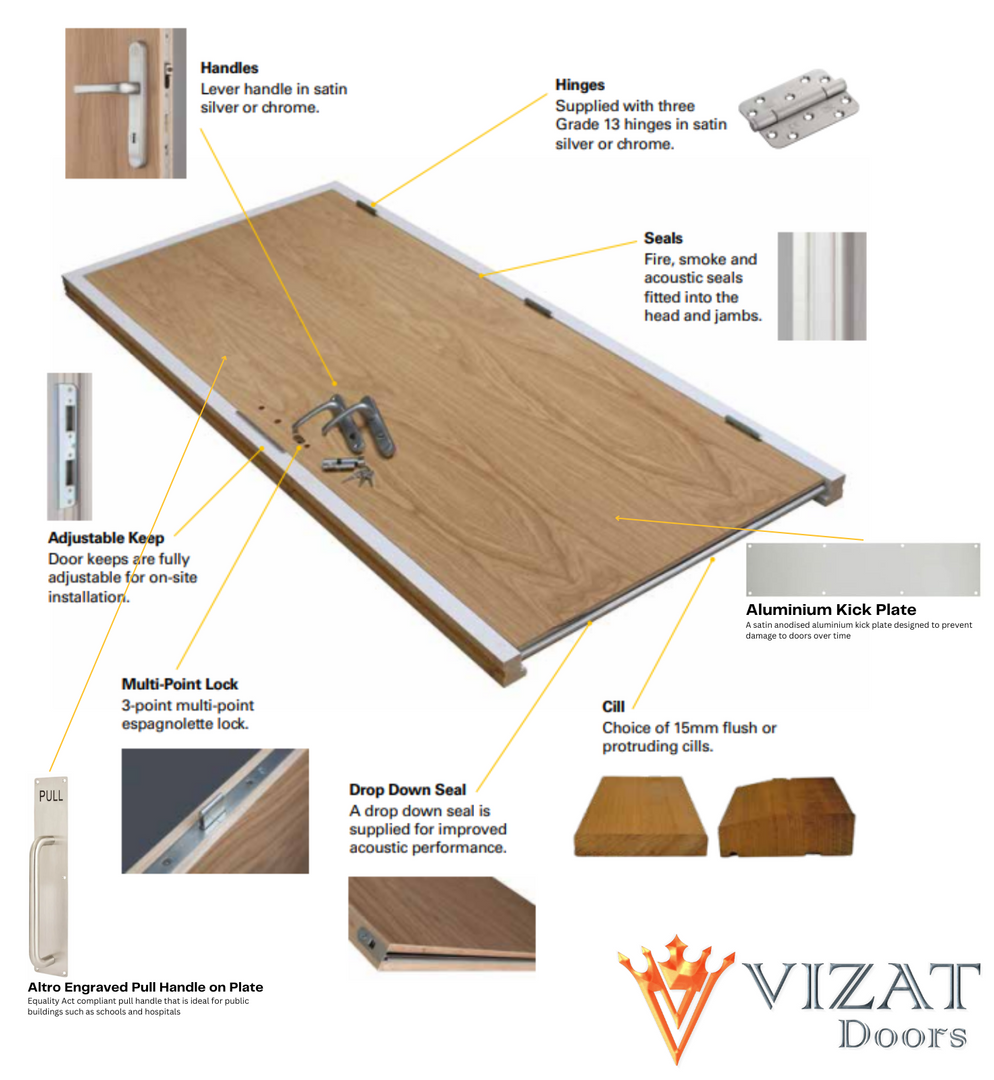 Handles
Lever handle in satin silver or chrome.

Hinges
Supplied with three Grade 13 hinges in satin silver or chrome.

Seals
Fire, smoke and acoustic seals fitted into the head and jambs.

Adjustable Keep
Door keeps are fully adjustable for on-site installation.

Aluminium Kick Plate
A satin anodised aluminium kick plate designed to prevent damage to doors over time

Multi-Point Lock
3-point multi-point espagnolette lock.

Cill
Choice of 15mm flush or protruding cills.

Drop Down Seal
A drop down seal is supplied for improved acoustic performance.

PULL

Altro Engraved Pull Handle on Plate
Equality Act compliant pull handle that is ideal for public buildings such as schools and hospitals

VIZAT
Doors